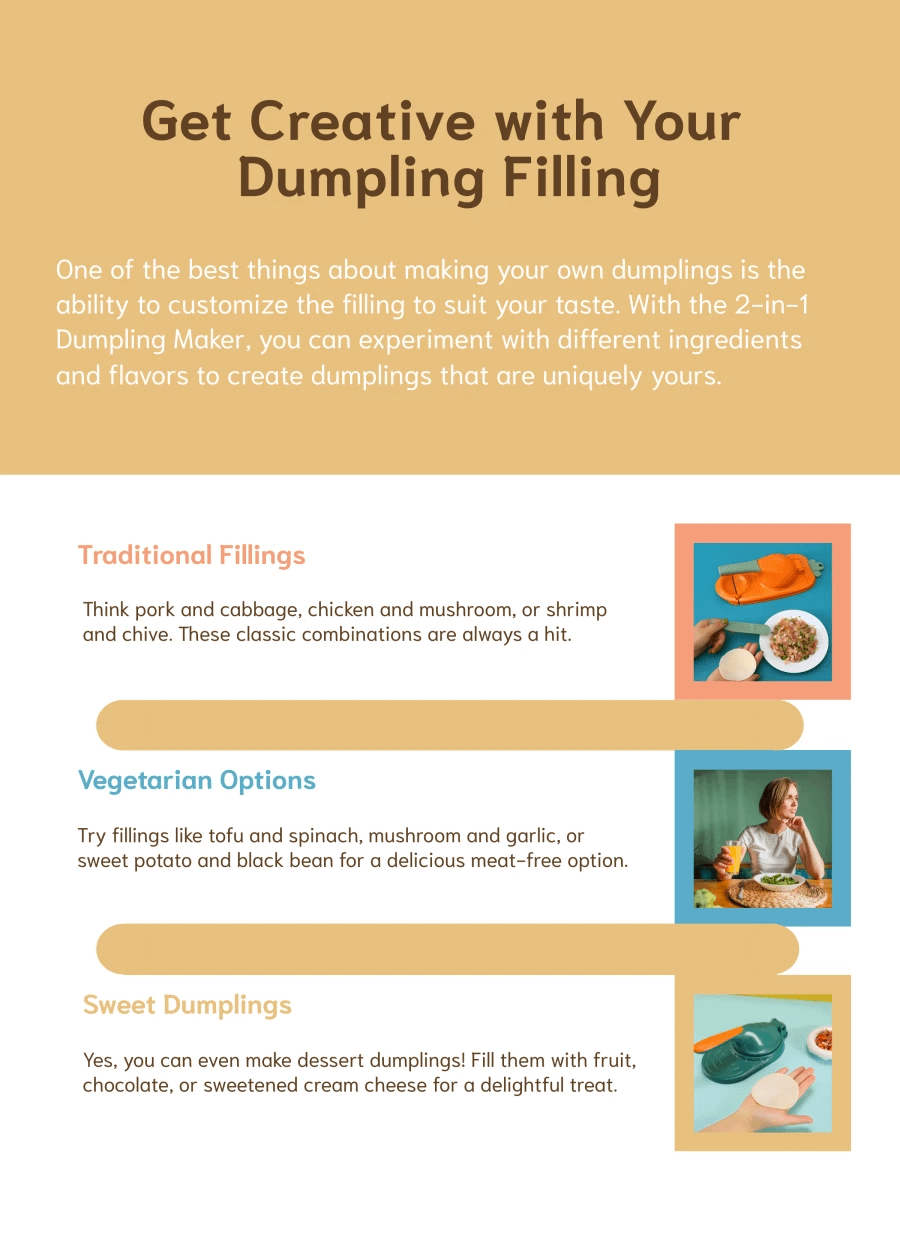 Get Creative with Your Dumpling Filling

One of the best things about making your own dumplings is the ability to customize the filling to suit your taste. With the 2-in-1 Dumpling Maker, you can experiment with different ingredients and flavors to create dumplings that are uniquely yours.

Traditional Fillings

Think pork and cabbage, chicken and mushroom, or shrimp and chive. These classic combinations are always a hit.

Vegetarian Options

Try fillings like tofu and spinach, mushroom and garlic, or sweet potato and black bean for a delicious meat-free option.

Sweet Dumplings

Yes, you can even make dessert dumplings! Fill them with fruit, chocolate, or sweetened cream cheese for a delightful treat.